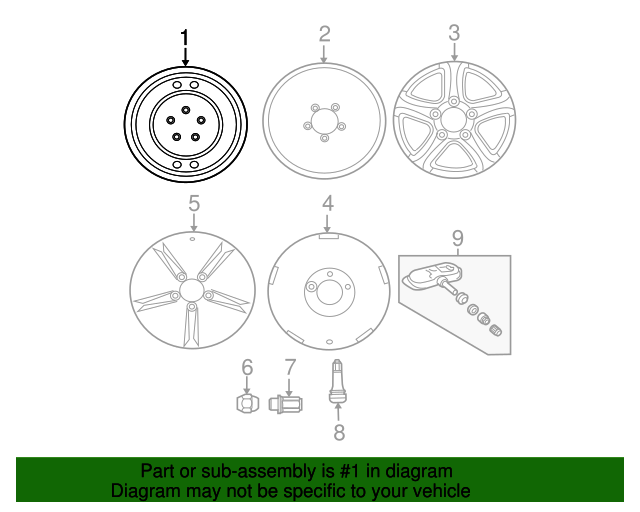 1
2
3
5
4
9
6
7
8

Part or sub-assembly is #1 in diagram
Diagram may not be specific to your vehicle