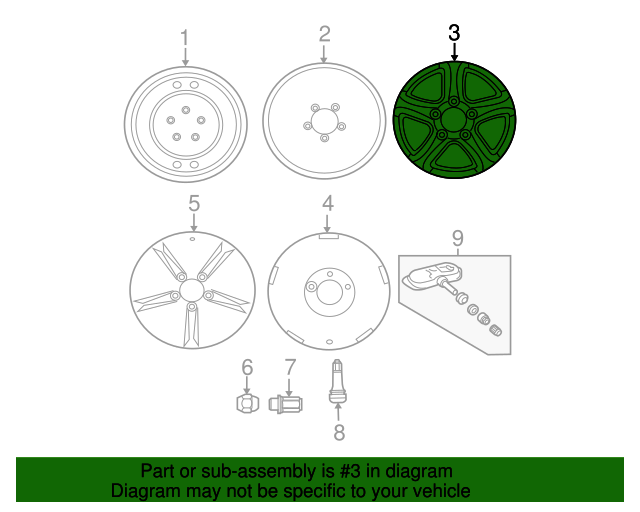 1
2
3
5
4
9
6
7
8

Part or sub-assembly is #3 in diagram
Diagram may not be specific to your vehicle