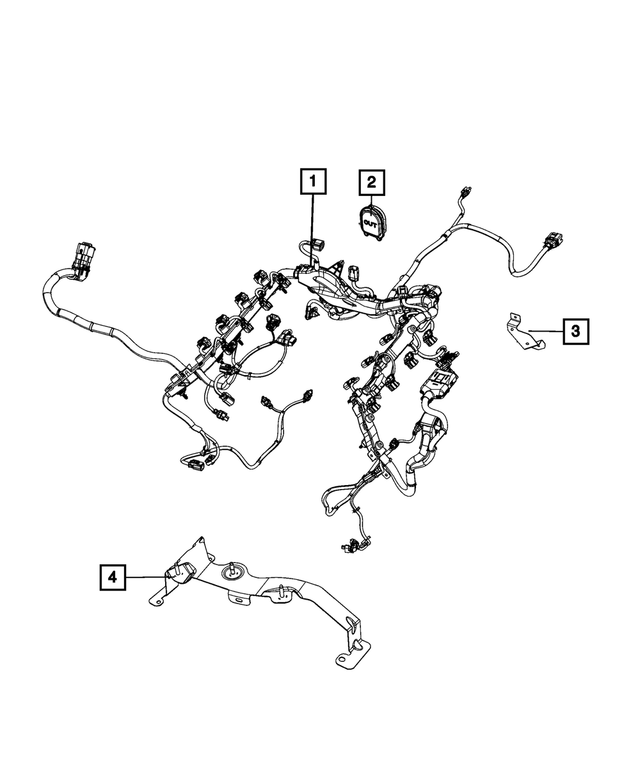 1
2
OUT
3
4