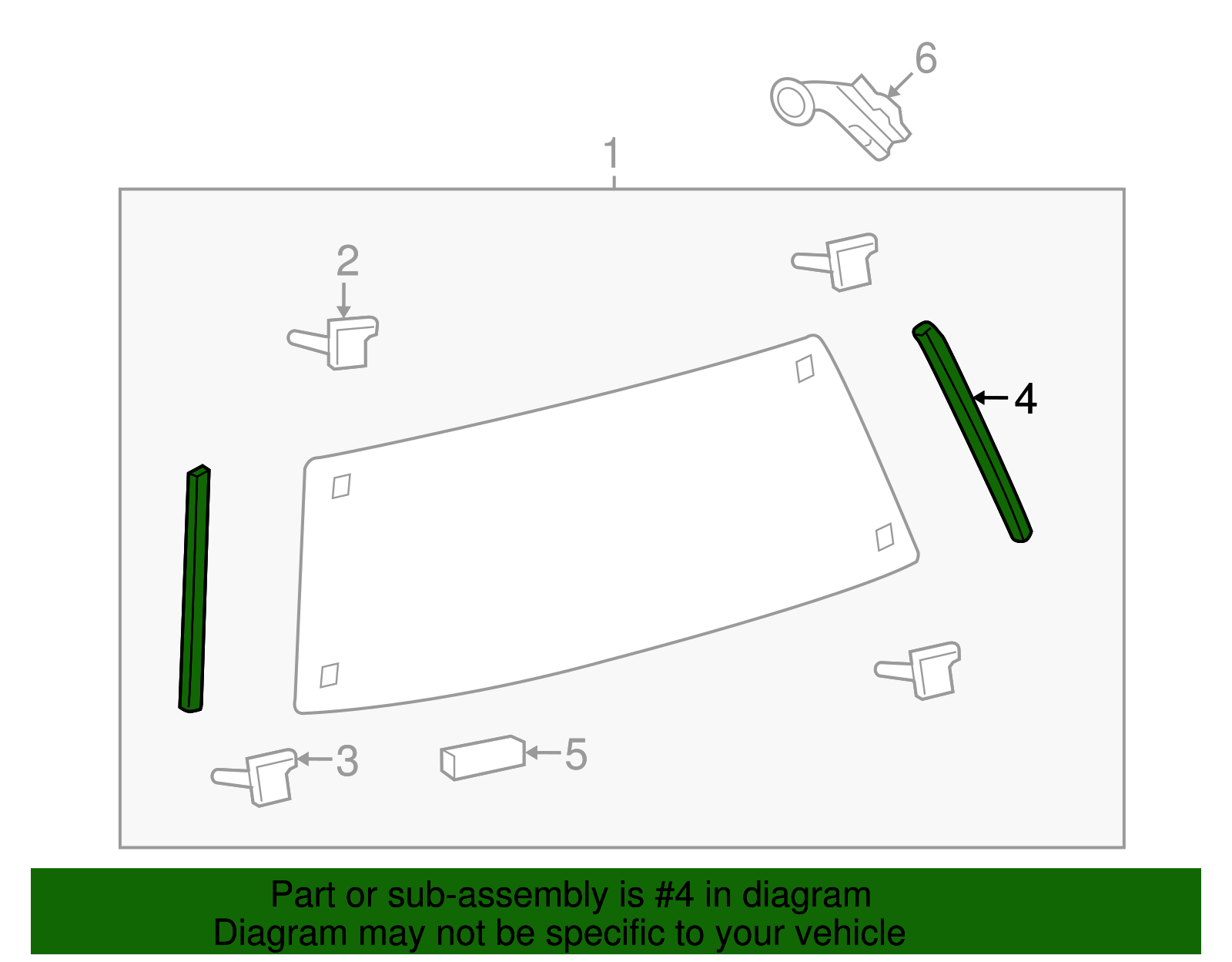 6
1
2
4
3
5

Part or sub-assembly is #4 in diagram
Diagram may not be specific to your vehicle