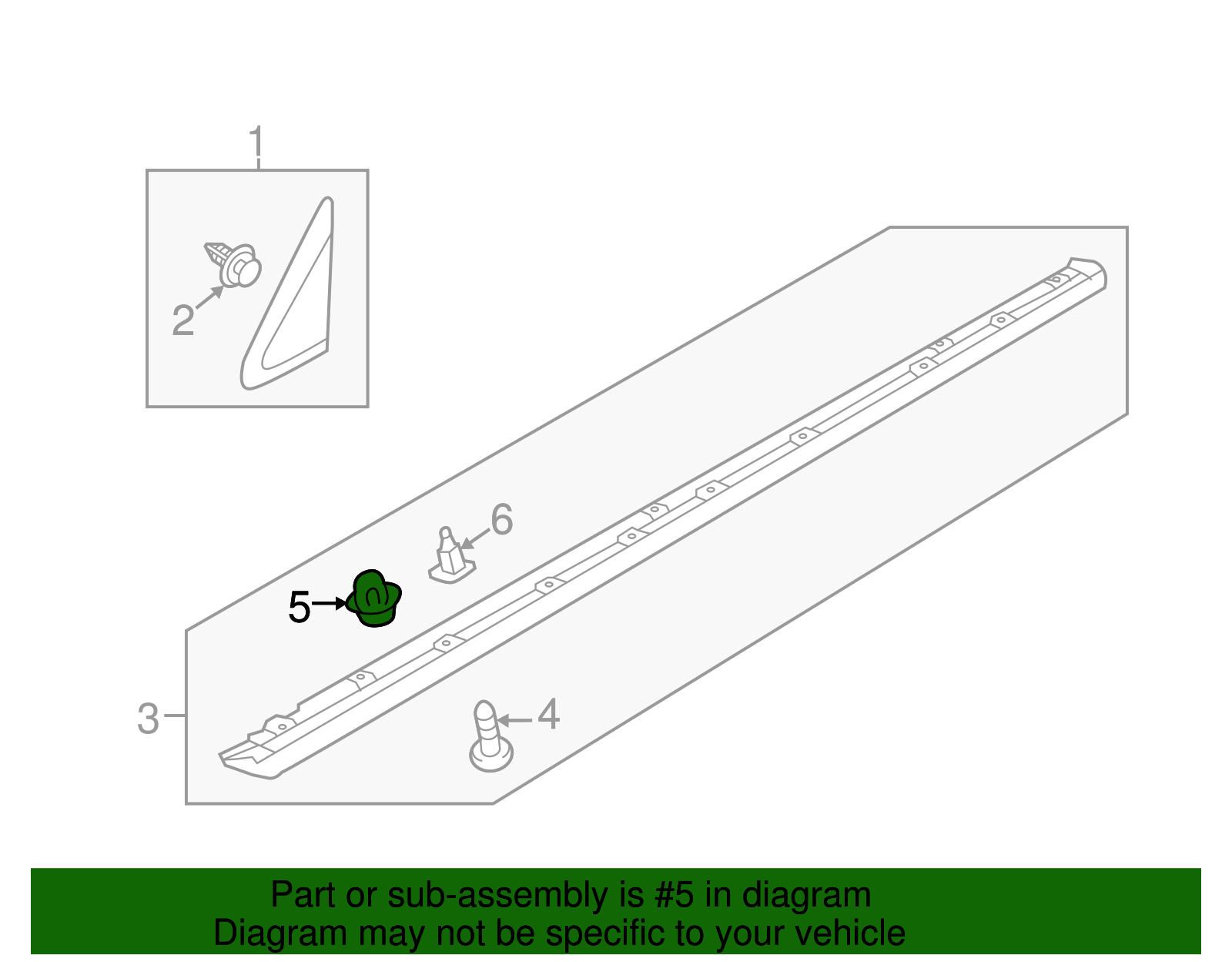 1
2
6
5
3
4

Part or sub-assembly is #5 in diagram
Diagram may not be specific to your vehicle