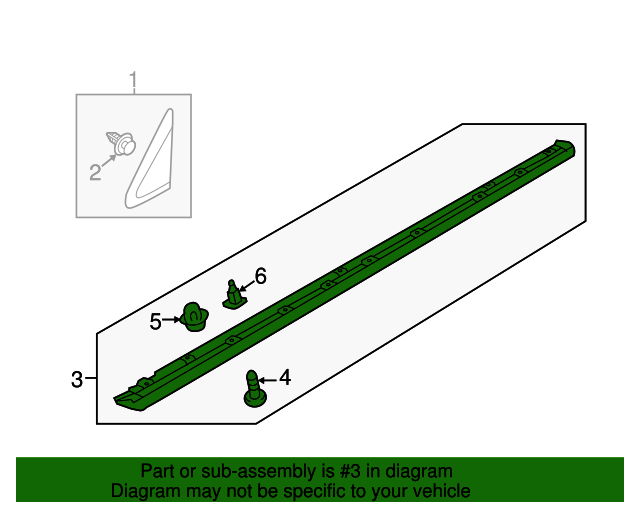 1
2
6
5
3
4
Part or sub-assembly is #3 in diagram
Diagram may not be specific to your vehicle