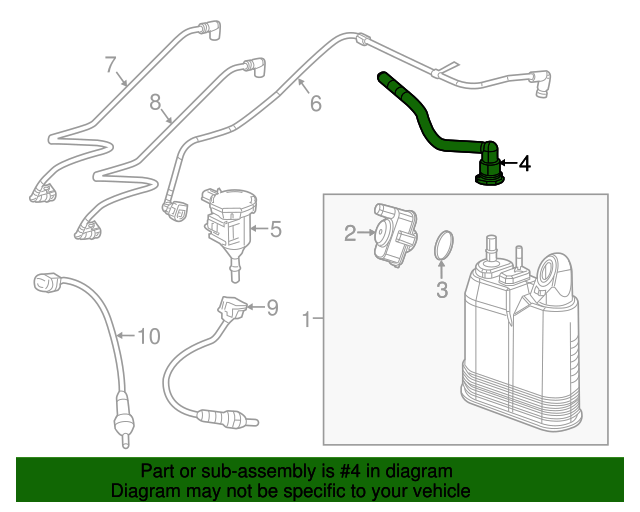 7
8
6
4
5
2
3
1
9
10

Part or sub-assembly is #4 in diagram
Diagram may not be specific to your vehicle