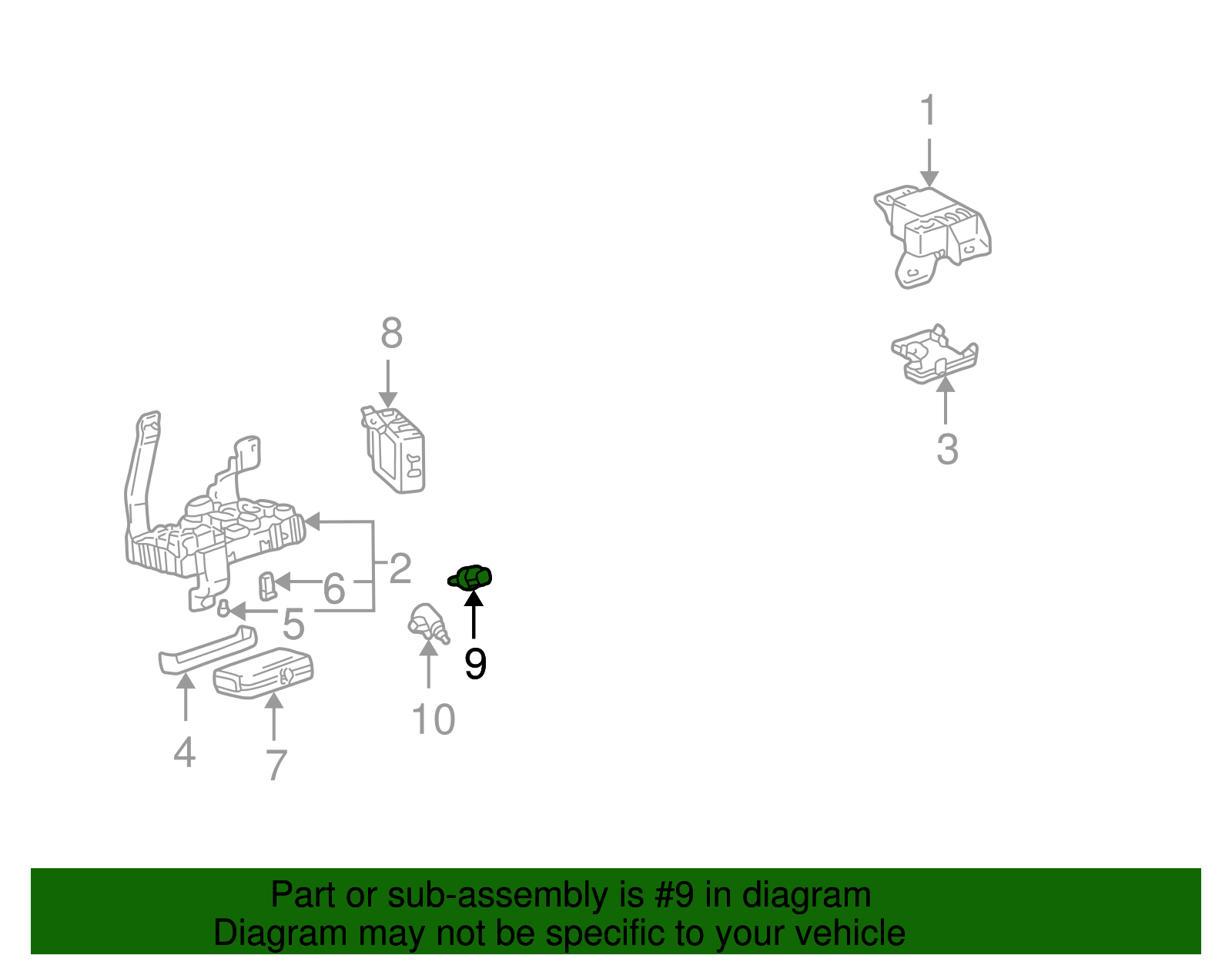 1

8

3

2

6

5

9

10

4

7

Part or sub-assembly is #9 in diagram
Diagram may not be specific to your vehicle