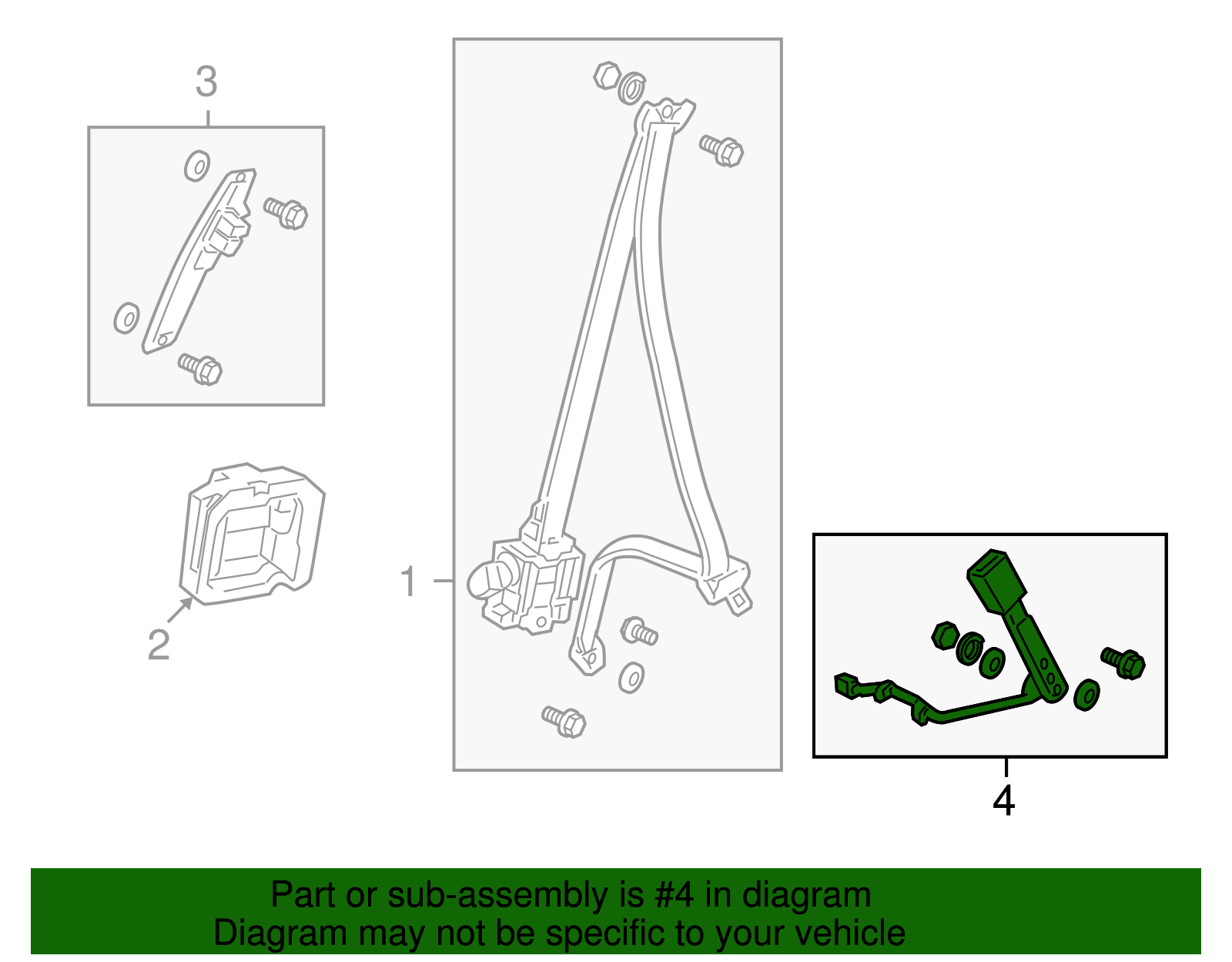 3

2

1

4

Part or sub-assembly is #4 in diagram
Diagram may not be specific to your vehicle