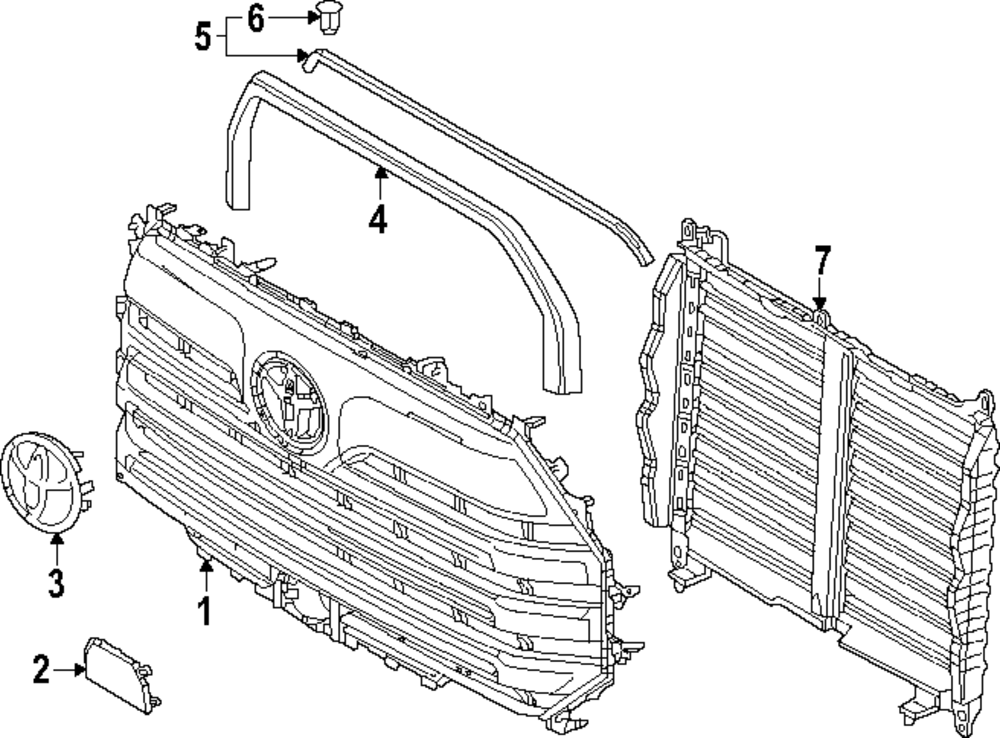 5
6
4
7
3
1
2