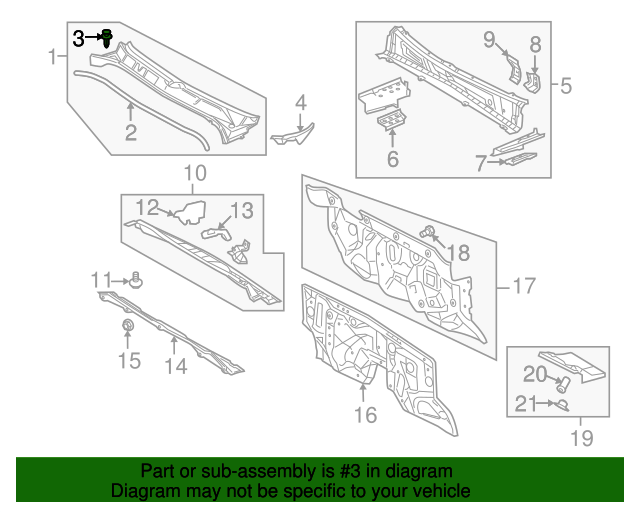 3
1
2
4
9
8
5
6
7
10
12
13
11
15
14
18
17
16
20
21
19

Part or sub-assembly is #3 in diagram
Diagram may not be specific to your vehicle