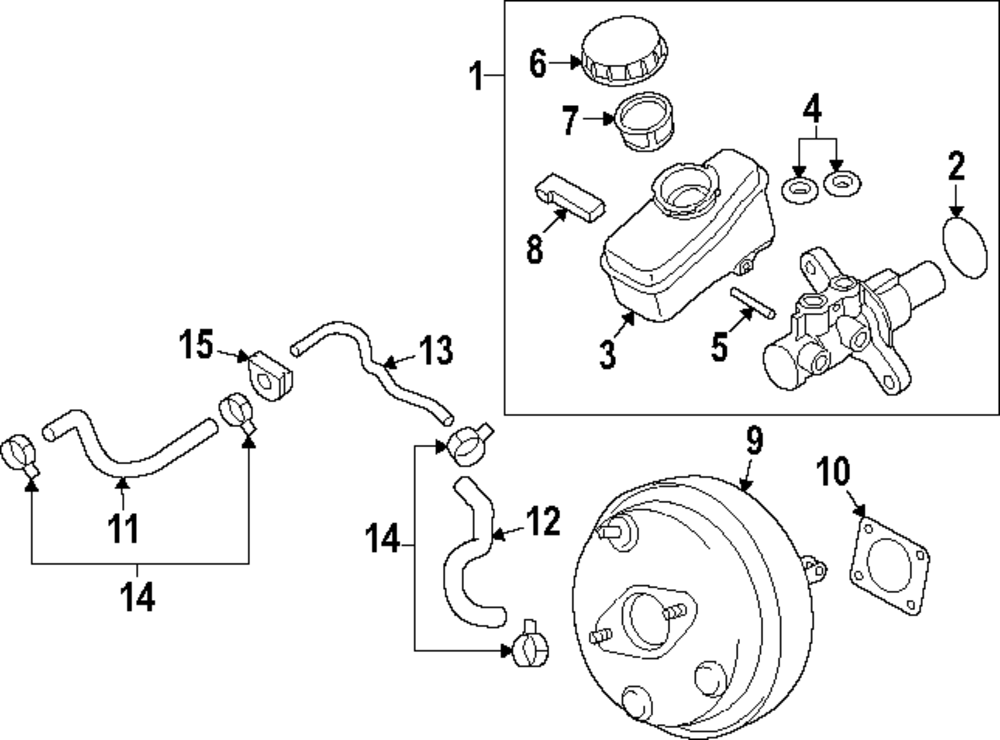 1
6
7
4
2
8
3
5
15
13
11
14
14
12
9
10