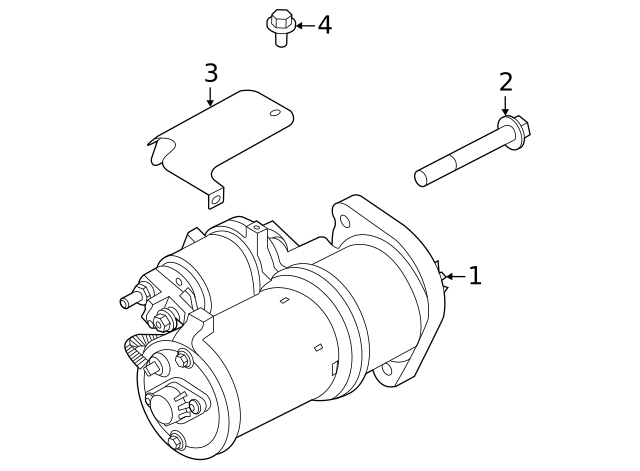 4
3
2
1