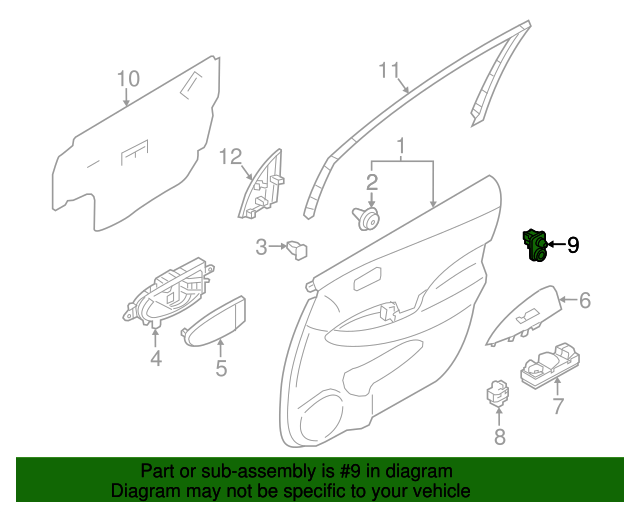 10
11
12
1
2
3
9
6
4
5
7
8

Part or sub-assembly is #9 in diagram
Diagram may not be specific to your vehicle