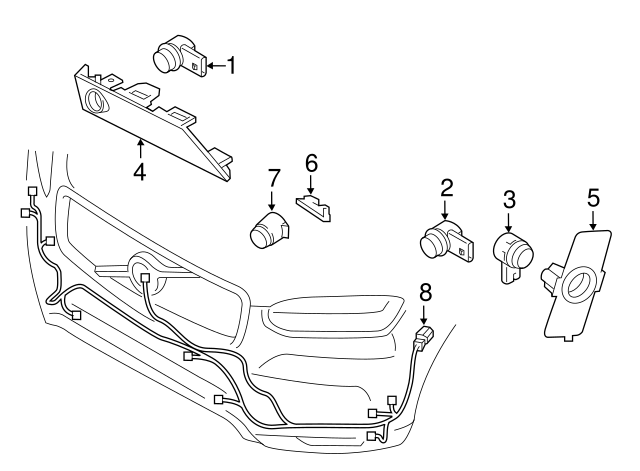 1
4
7
6
2
3
5
8