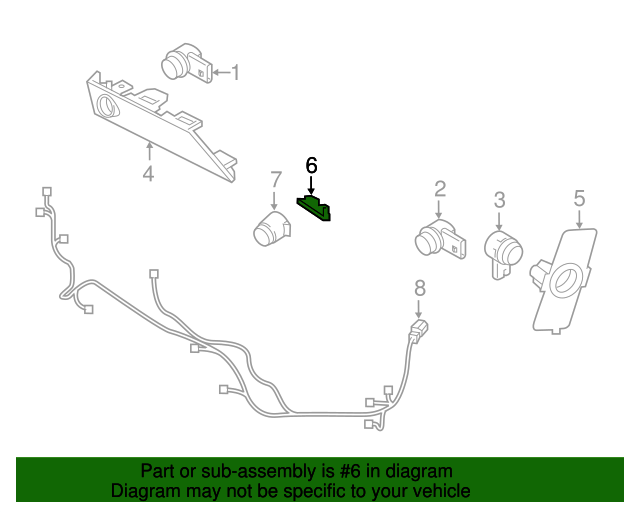 1
4
6
7
2
3
5
8

Part or sub-assembly is #6 in diagram
Diagram may not be specific to your vehicle