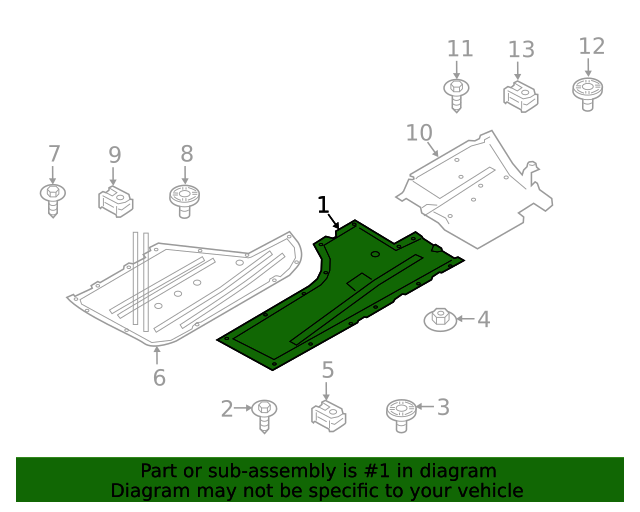 11
13
12
10
7
9
8
1
4
6
5
2
3

Part or sub-assembly is #1 in diagram
Diagram may not be specific to your vehicle