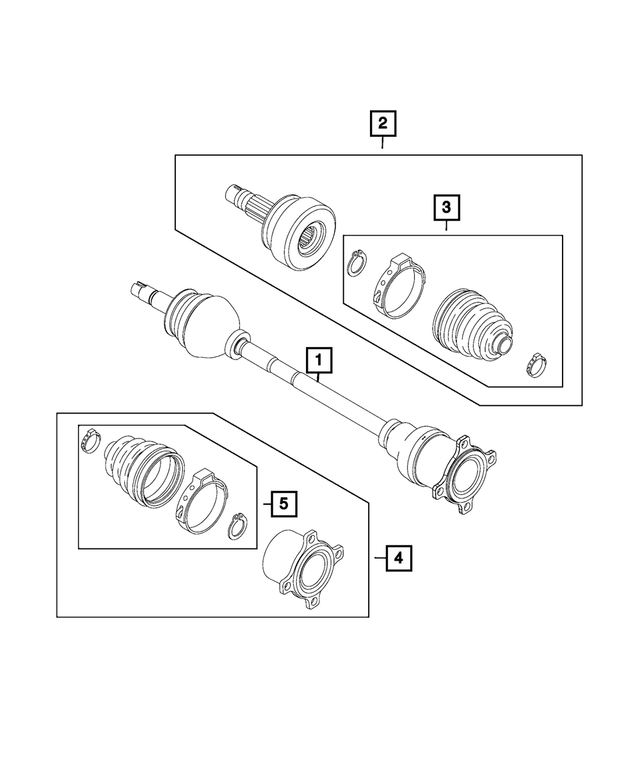 2
3
1
5
4