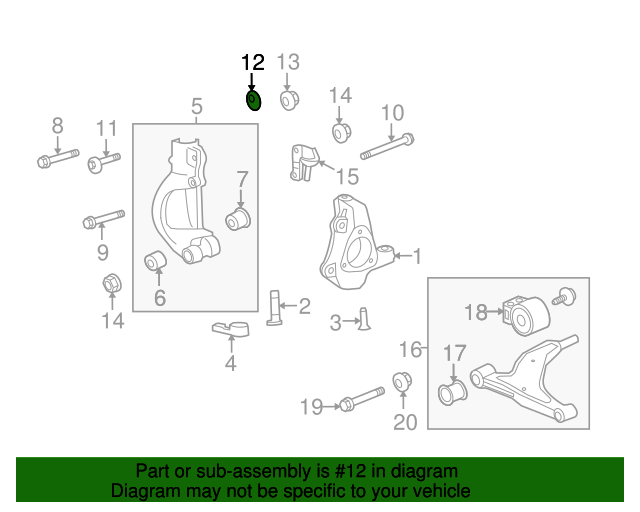 12
13
14
10
8
11
5
15
7
9
1
6
14
2
3
18
4
16
17
19
20

Part or sub-assembly is #12 in diagram
Diagram may not be specific to your vehicle