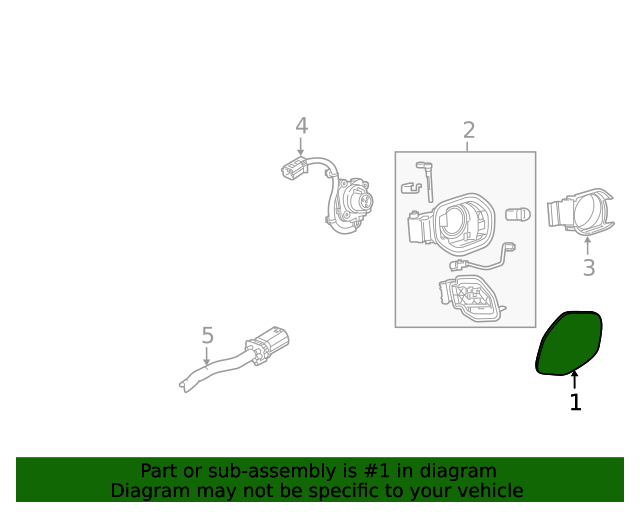 4
2
3
5
1

Part or sub-assembly is #1 in diagram
Diagram may not be specific to your vehicle