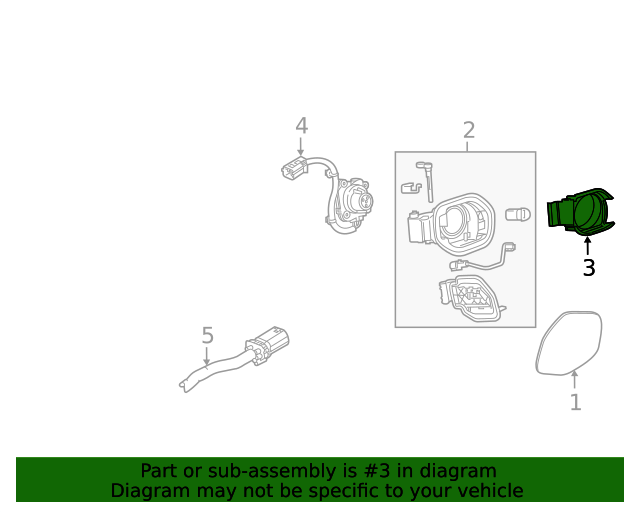 4

2

3

5

1

Part or sub-assembly is #3 in diagram
Diagram may not be specific to your vehicle