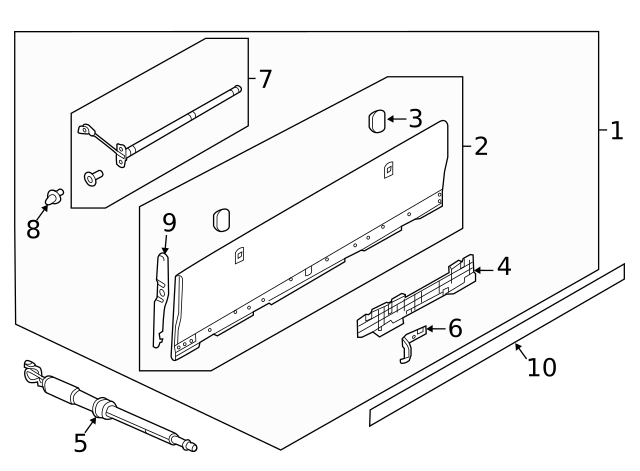 7
3
1
2
8
9
4
6
10
5