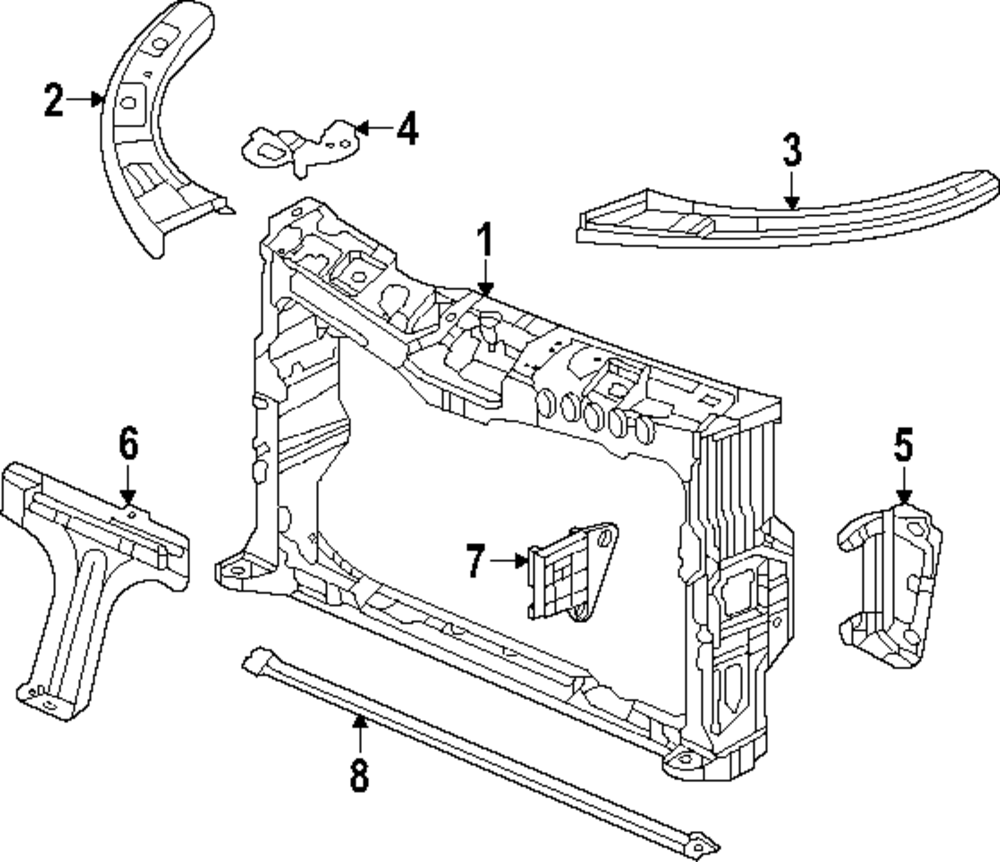 2
4
3
1
6
5
7
8