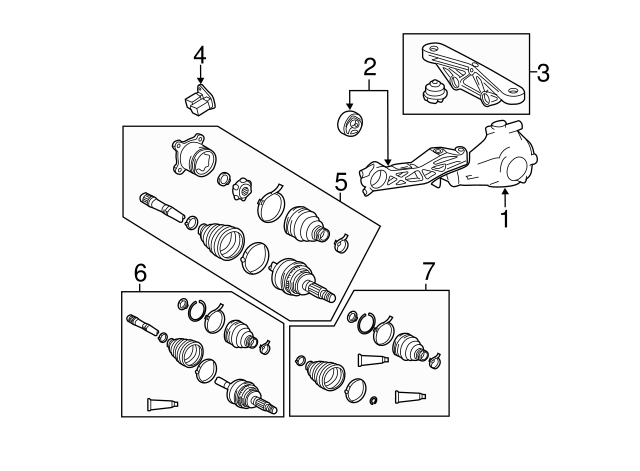 4
2
3
5
1
6
7