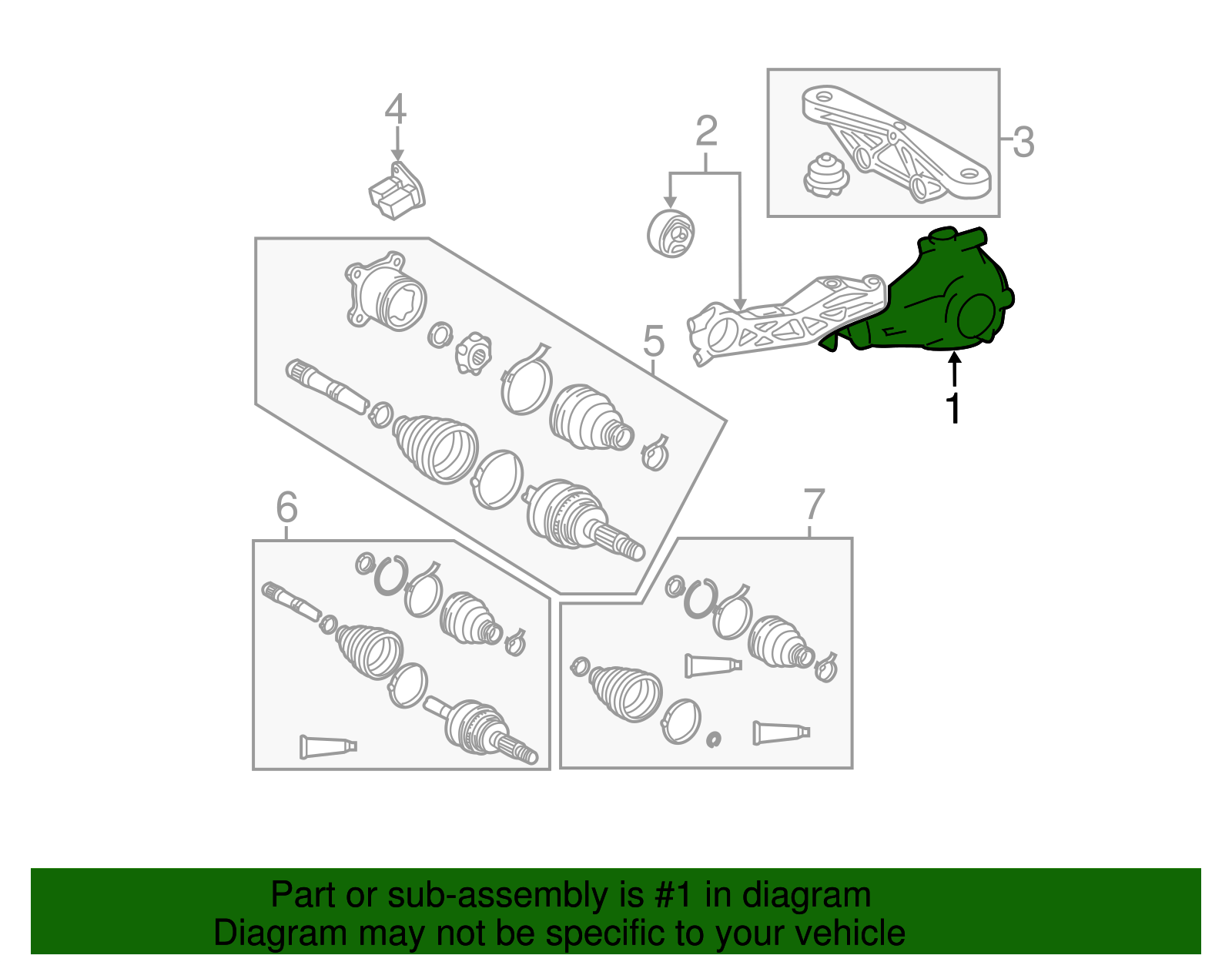 4
2
3
5
1
6
7

Part or sub-assembly is #1 in diagram
Diagram may not be specific to your vehicle