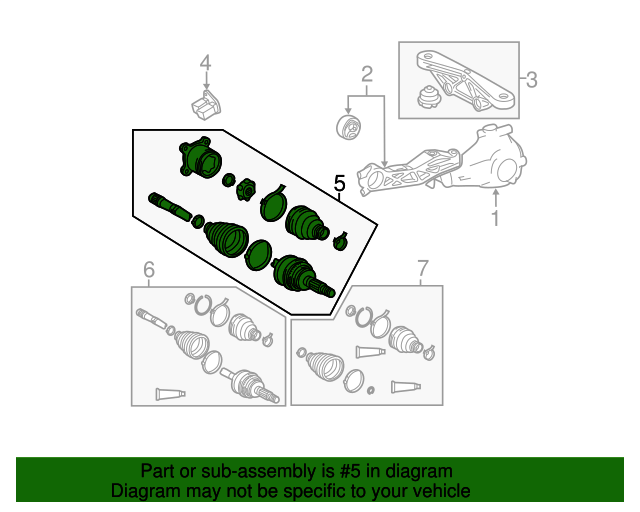 4
2
3
5
1
6
7

Part or sub-assembly is #5 in diagram
Diagram may not be specific to your vehicle