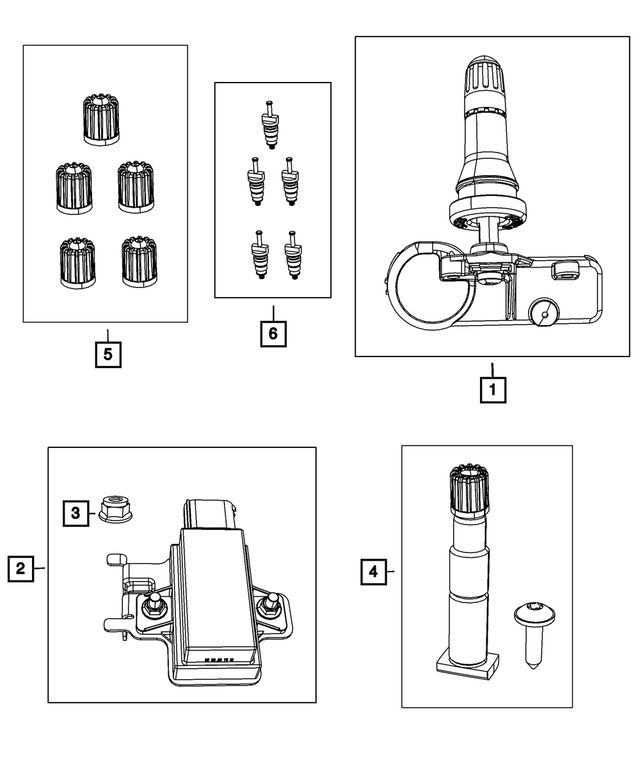 5

6

1

3

2

4