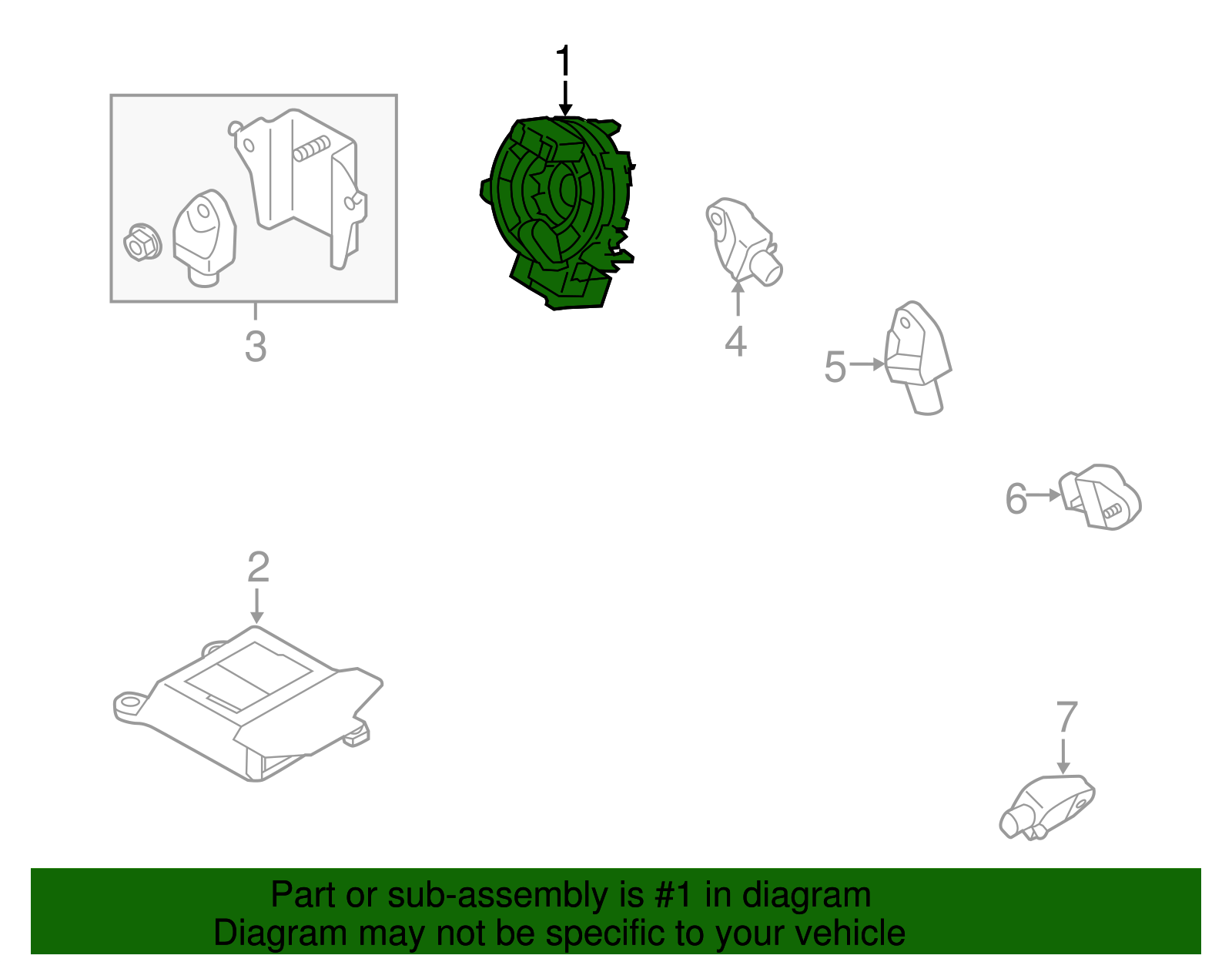 1

3

4

5

6

2

7

Part or sub-assembly is #1 in diagram
Diagram may not be specific to your vehicle