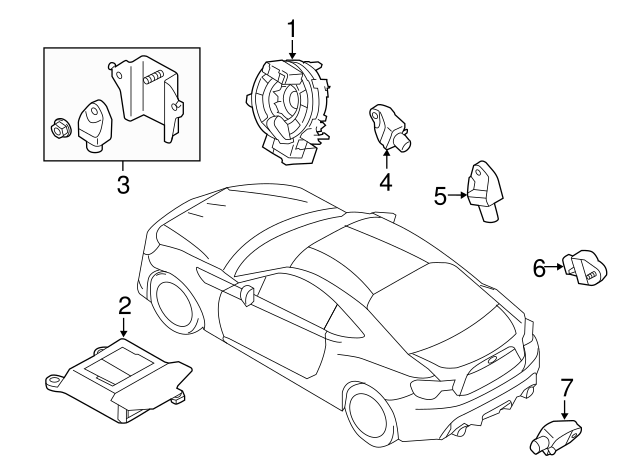 1
3
4
5
6
2
7