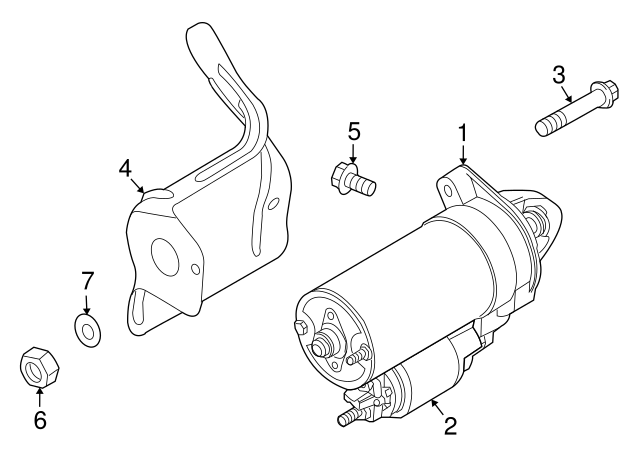 3
5
1
4
7
6
2