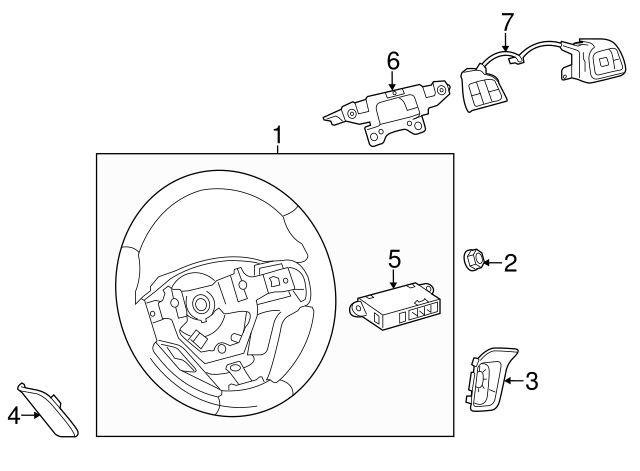 7
6
1
5
2
3
4