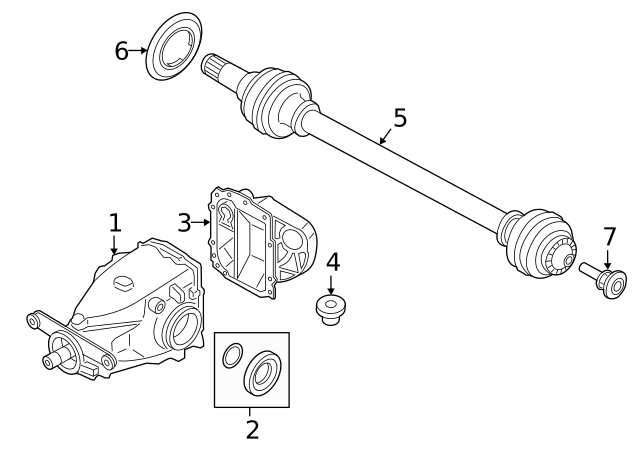 6
5
1
3
4
7
2