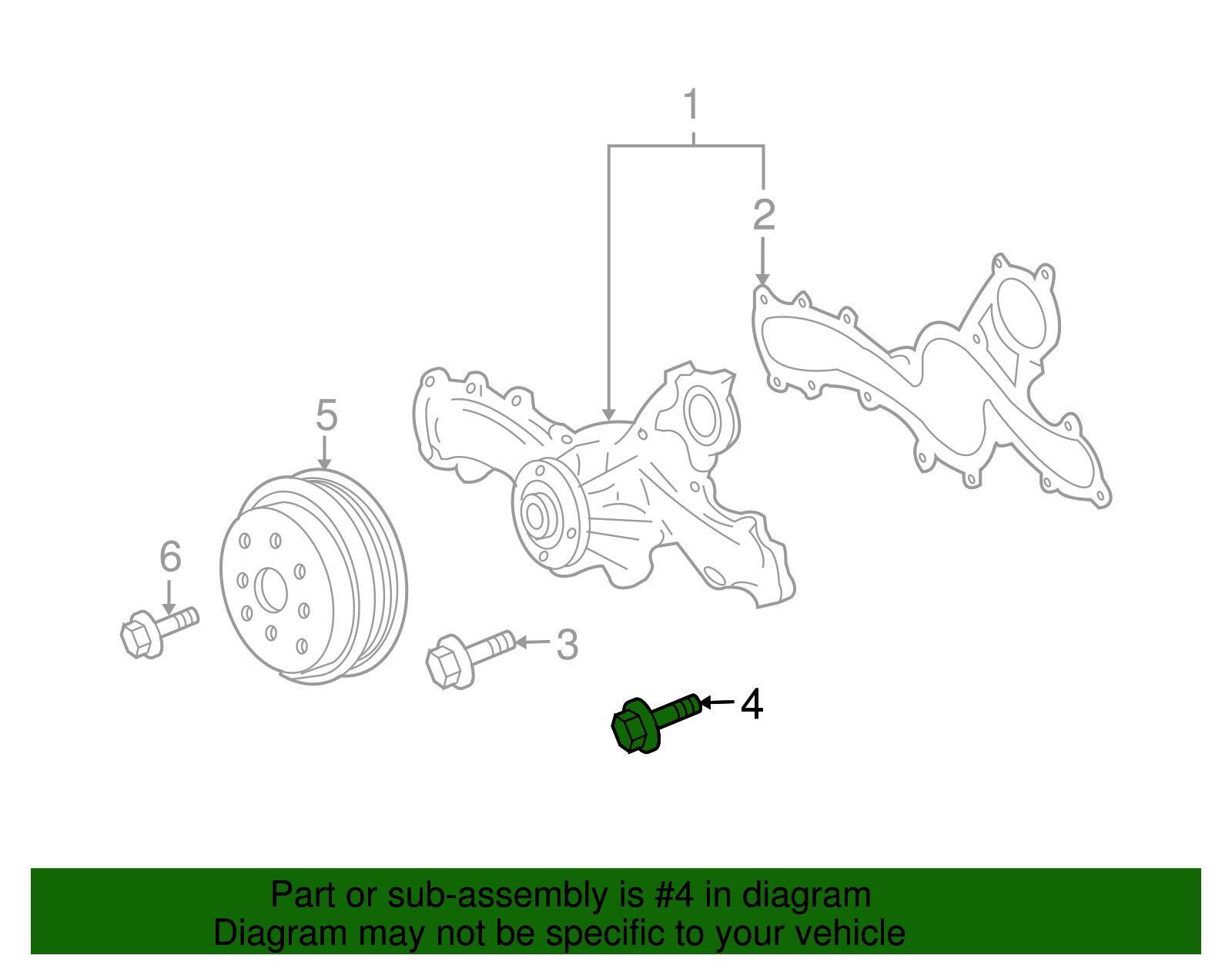 1
2
5
6
3
4

Part or sub-assembly is #4 in diagram
Diagram may not be specific to your vehicle