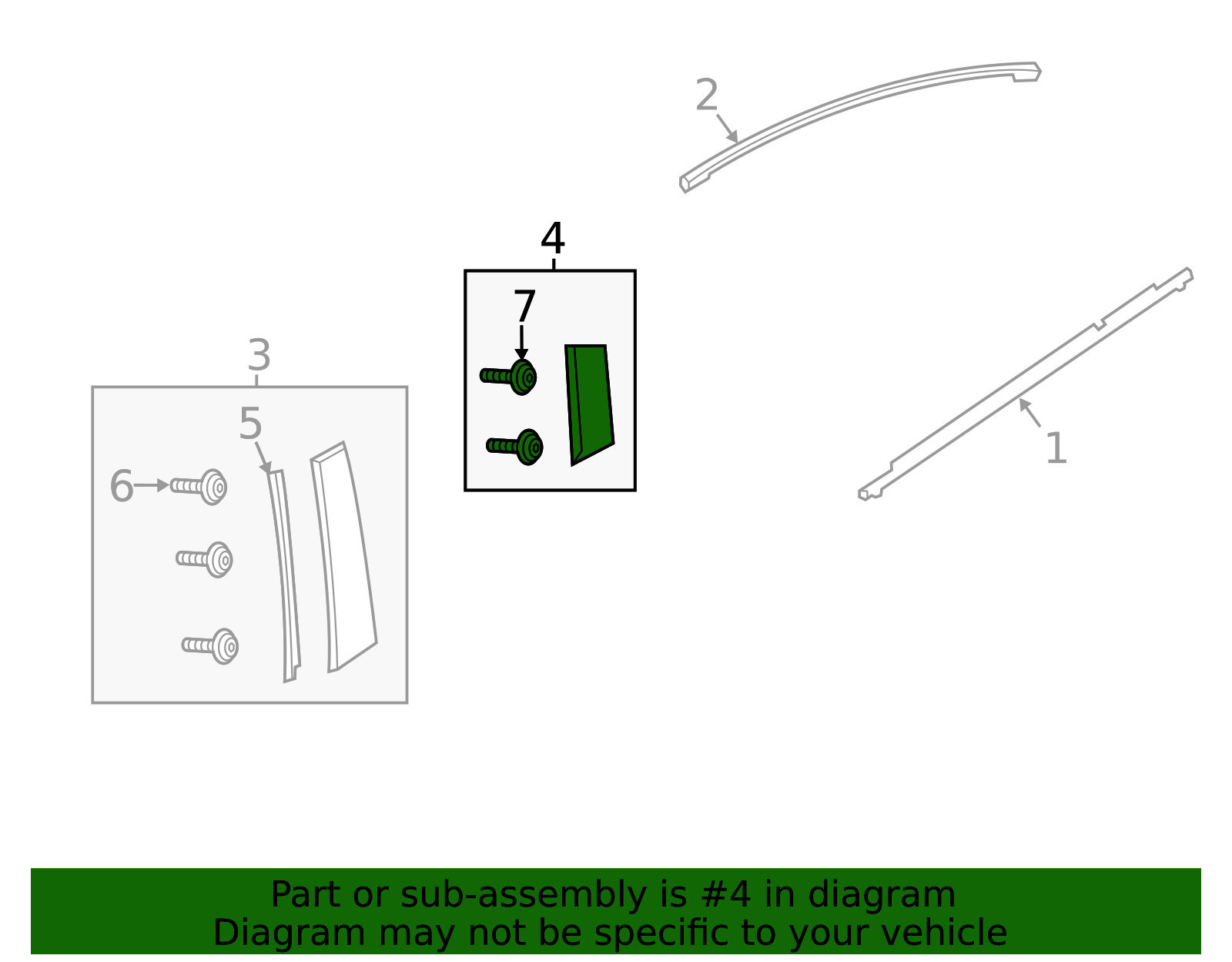 2

4

7

3

5

6

1

Part or sub-assembly is #4 in diagram
Diagram may not be specific to your vehicle