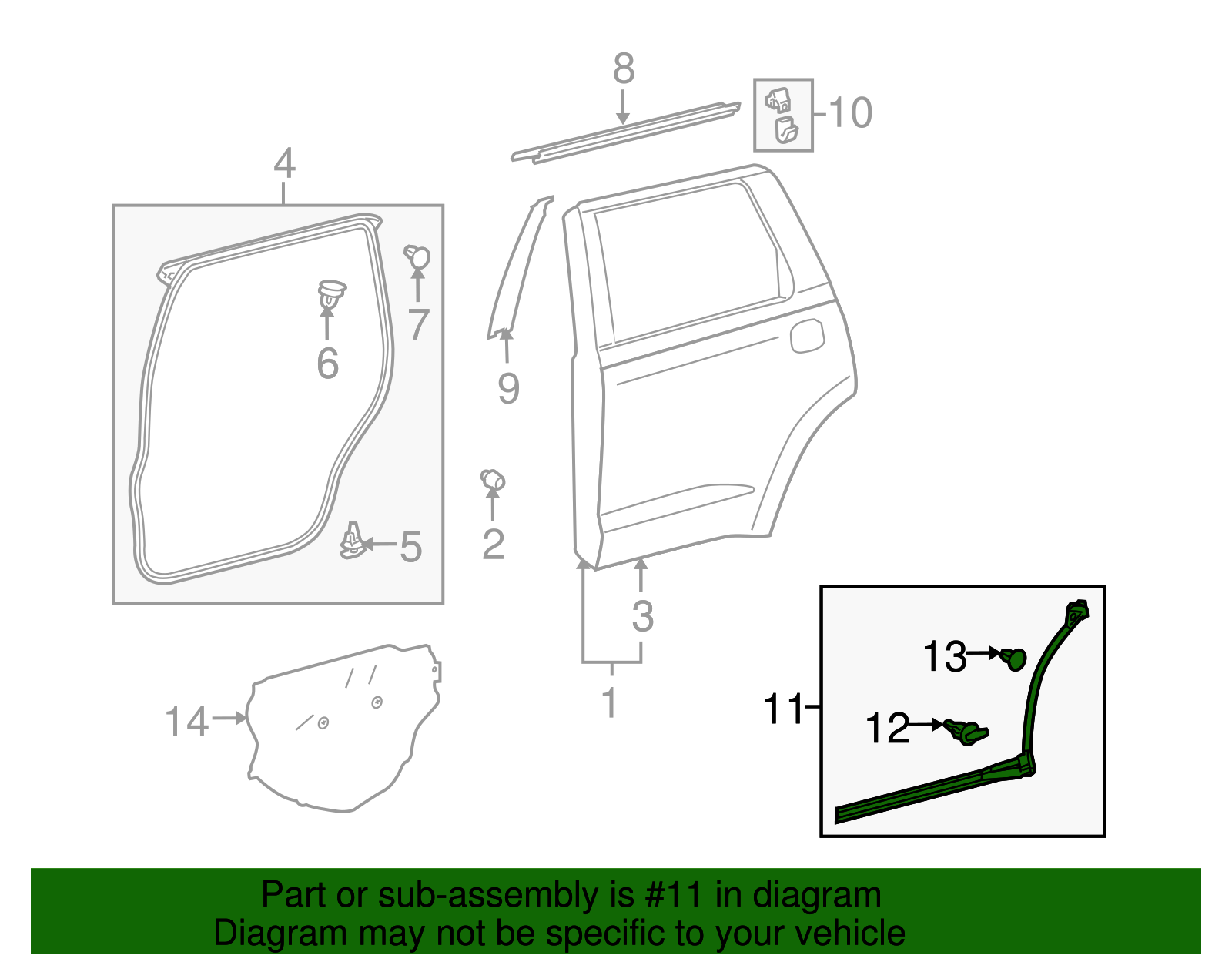 8
10
4
7
6
9
5
2
3
1
14
13
11
12

Part or sub-assembly is #11 in diagram
Diagram may not be specific to your vehicle