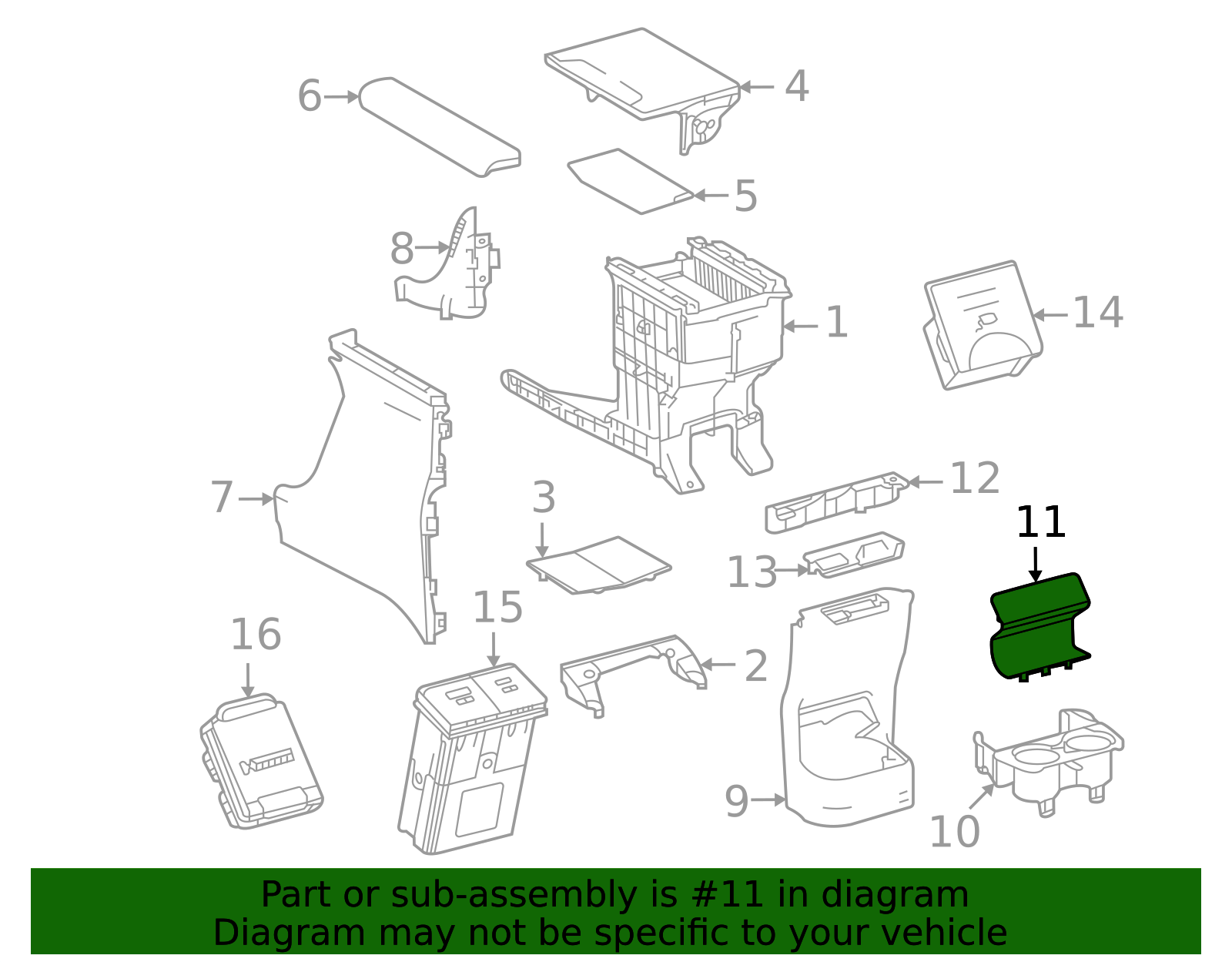 6
4
5
8
1
14
7
3
12
11
13
15
16
2
9
10

Part or sub-assembly is #11 in diagram
Diagram may not be specific to your vehicle