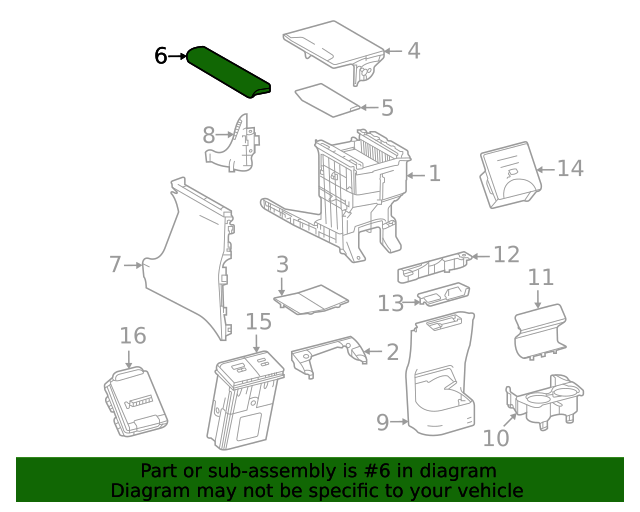 6
4
5
8
1
14
7
3
12
11
13
16
15
2
9
10

Part or sub-assembly is #6 in diagram
Diagram may not be specific to your vehicle