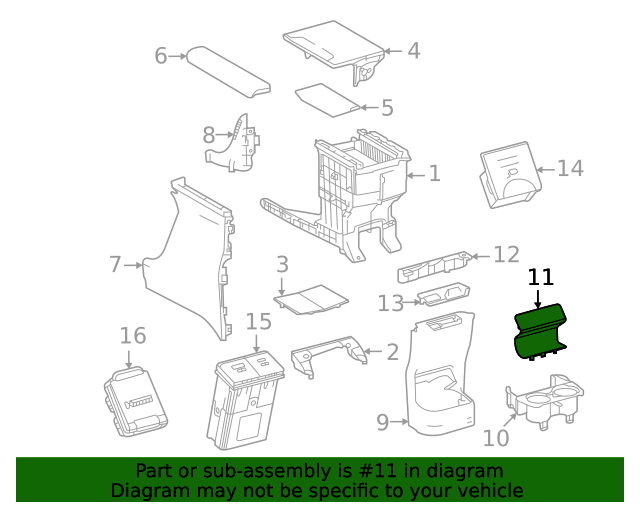 6
4
5
8
1
14
7
3
12
11
13
16
15
2
9
10

Part or sub-assembly is #11 in diagram
Diagram may not be specific to your vehicle