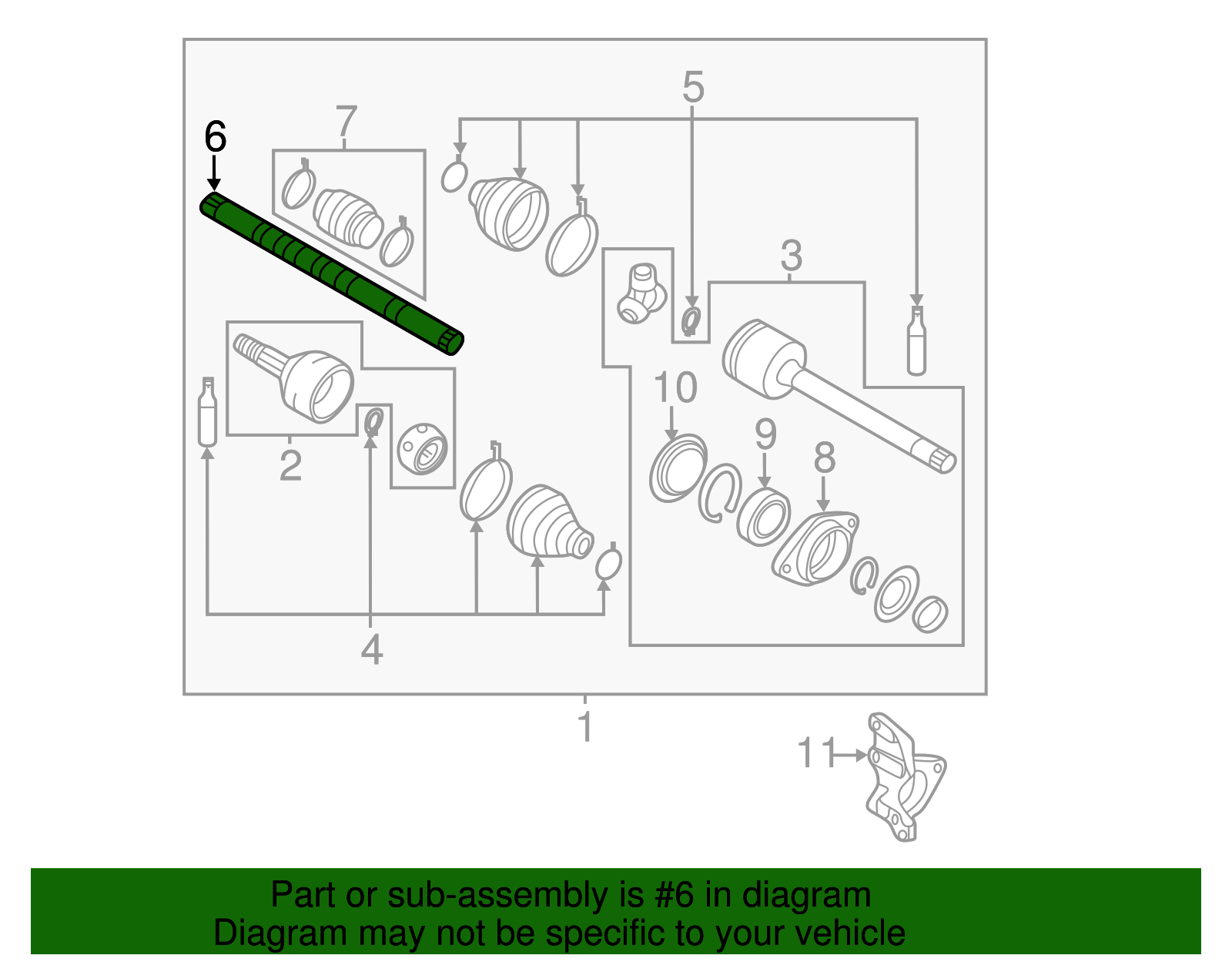 6
7
5
3
10
9
8
2
4
1
11

Part or sub-assembly is #6 in diagram
Diagram may not be specific to your vehicle