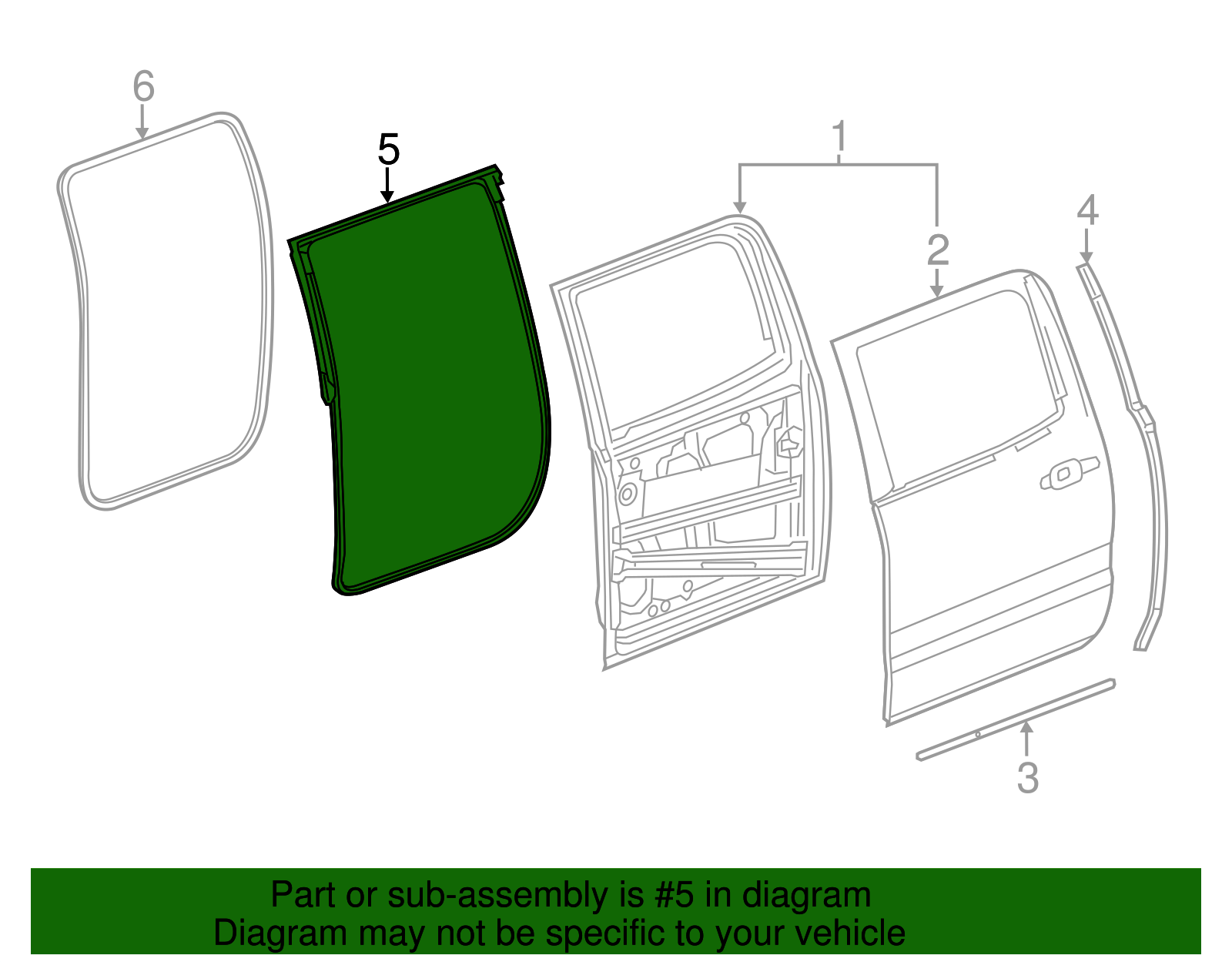 6
5
1
2
4
3

Part or sub-assembly is #5 in diagram
Diagram may not be specific to your vehicle