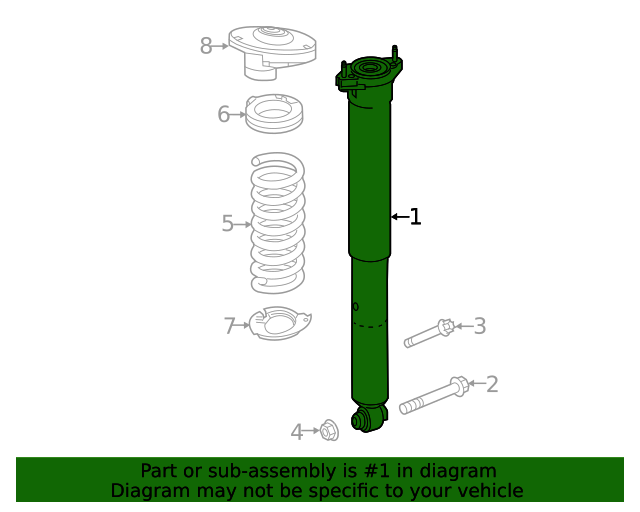 8
6
5
7
1
3
2
4

Part or sub-assembly is #1 in diagram
Diagram may not be specific to your vehicle