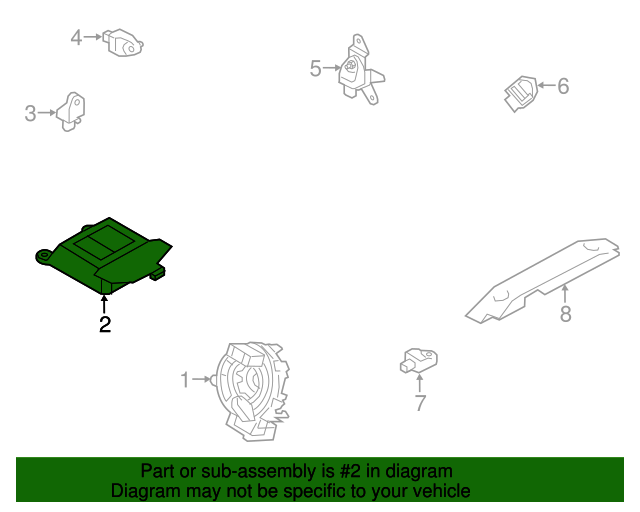 4
5
6
3
2
8
1
7

Part or sub-assembly is #2 in diagram
Diagram may not be specific to your vehicle