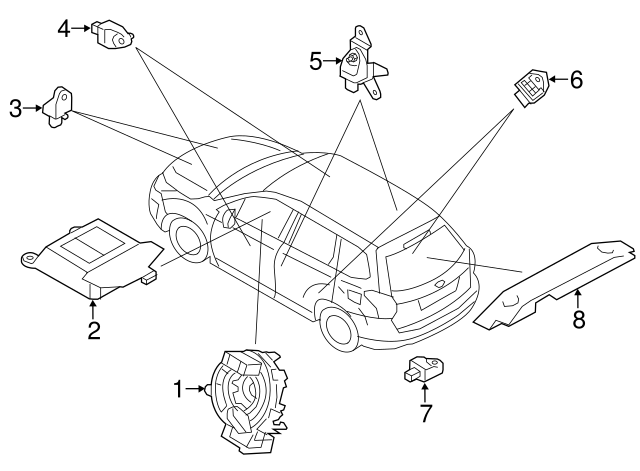 4
5
6
3
2
8
1
7