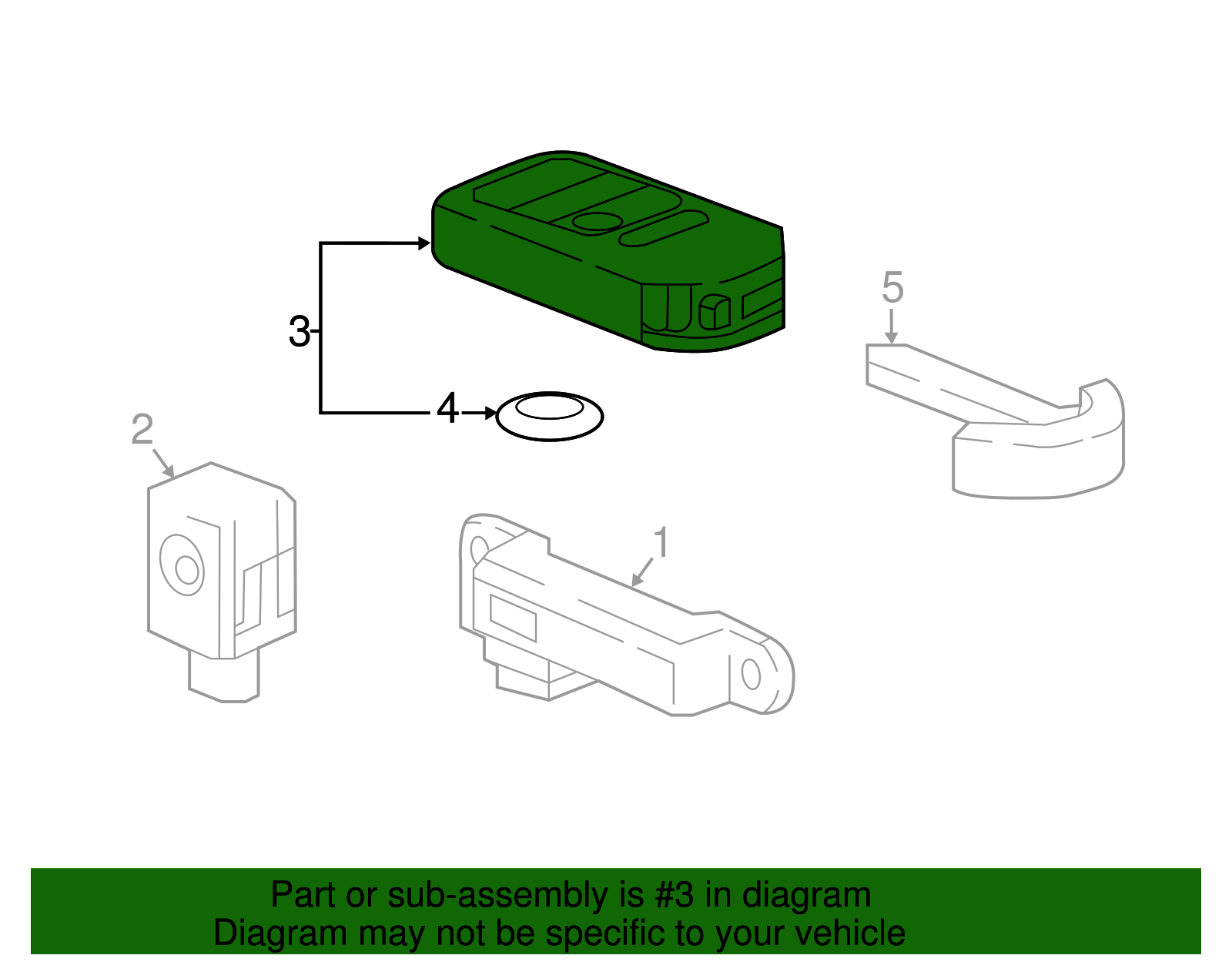 3
4
5
2
1

Part or sub-assembly is #3 in diagram
Diagram may not be specific to your vehicle