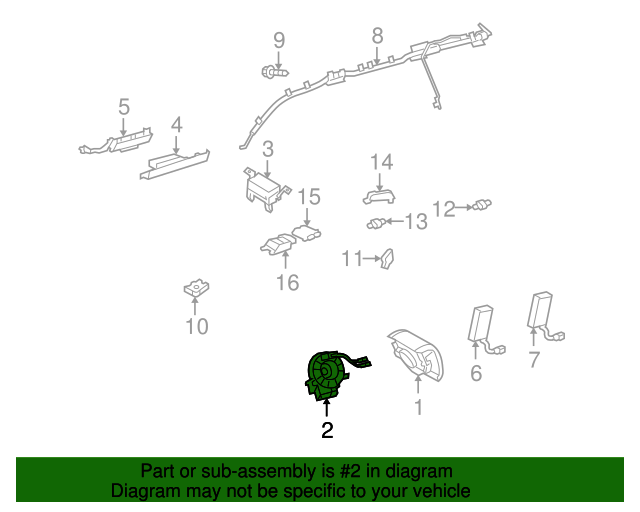 9
8
5
4
3
14
15
12
13
11
16
10
6
7
1
2

Part or sub-assembly is #2 in diagram
Diagram may not be specific to your vehicle