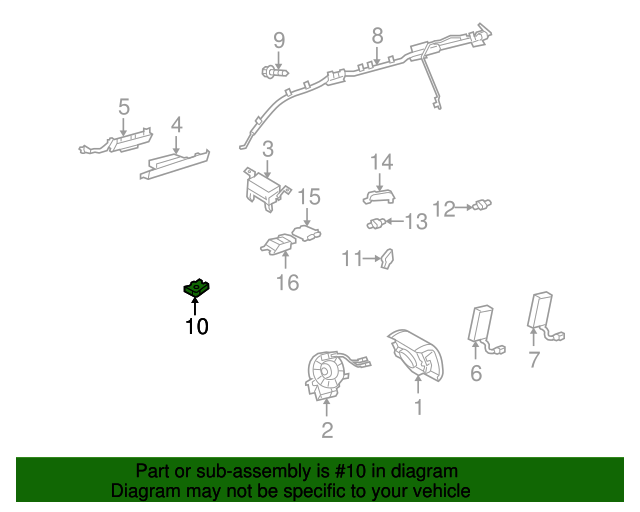 9
8
5
4
3
14
15
12
13
11
16
10
6
7
1
2

Part or sub-assembly is #10 in diagram
Diagram may not be specific to your vehicle