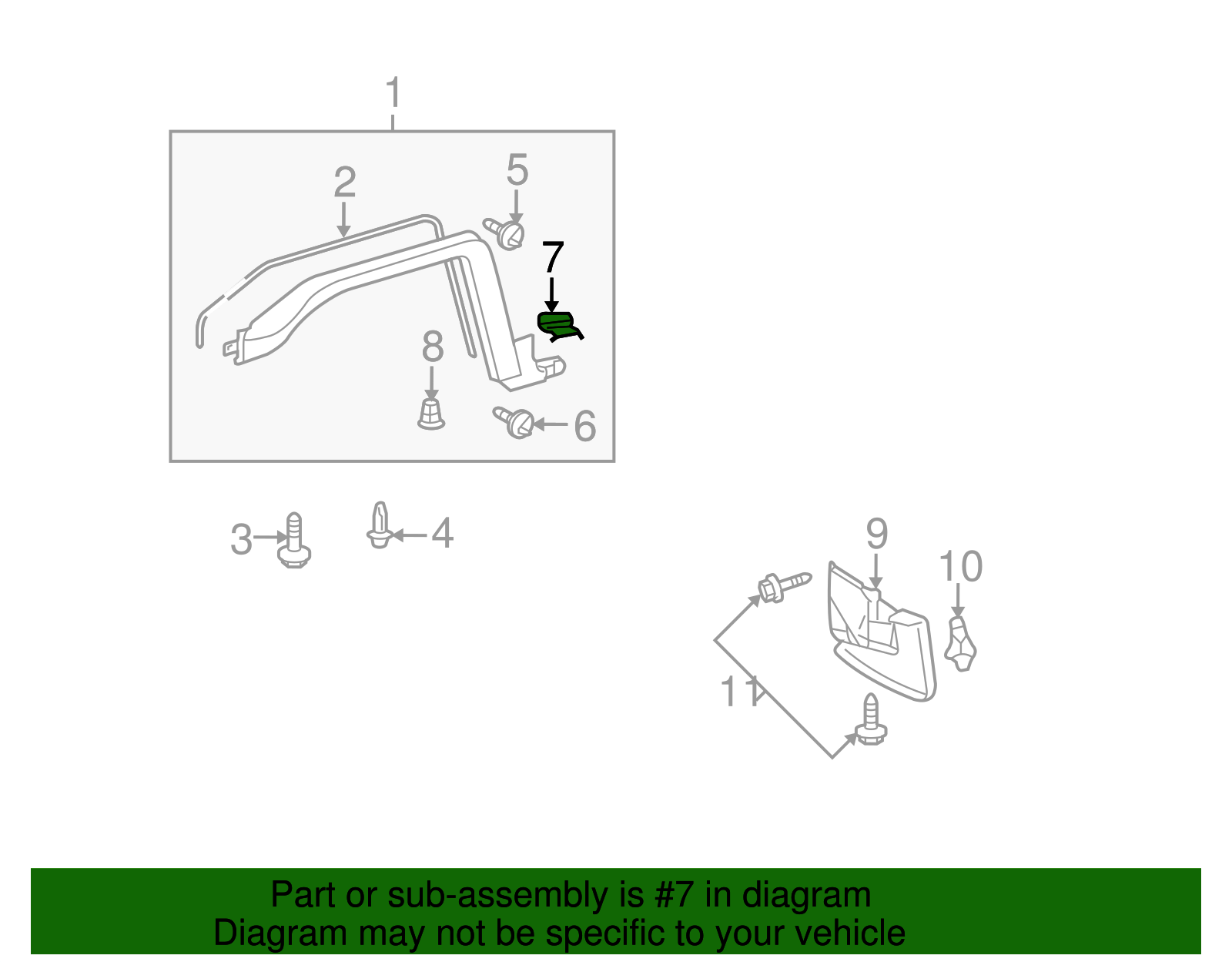 1
2
5
7
8
6
3
4
9
10
11

Part or sub-assembly is #7 in diagram
Diagram may not be specific to your vehicle