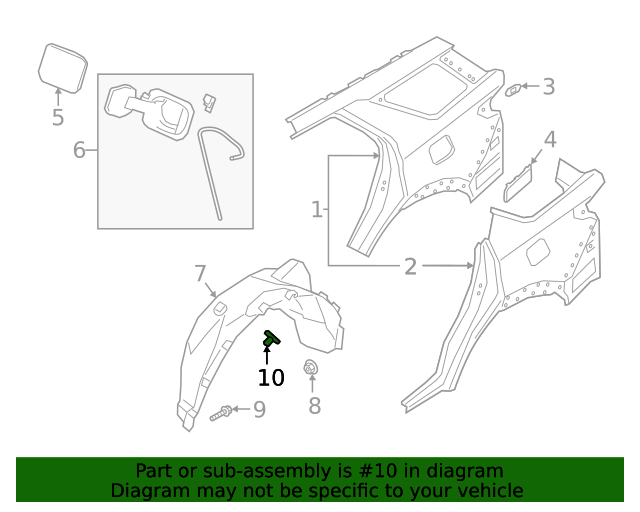 5
6
3
4
1
2
7
10
8
9

Part or sub-assembly is #10 in diagram
Diagram may not be specific to your vehicle