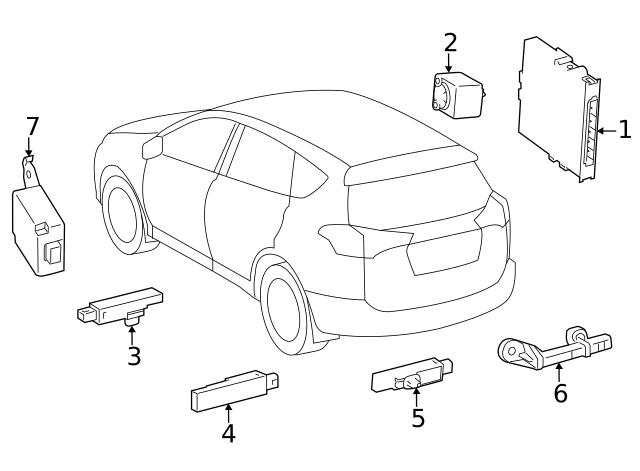 2
1
7
3
4
5
6