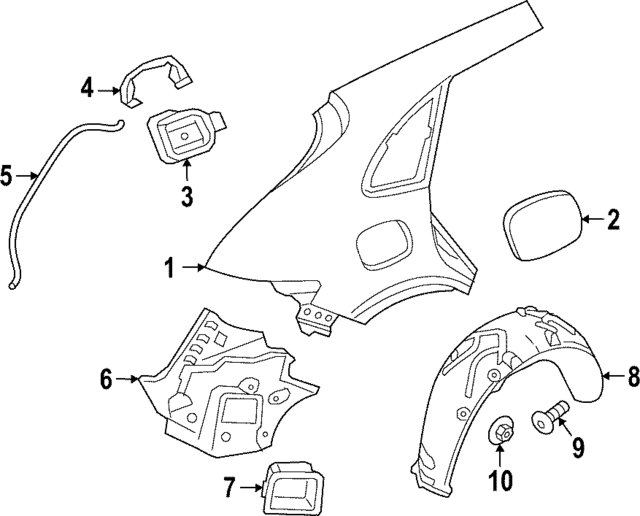 4
5
3
2
1
6
8
9
10
7